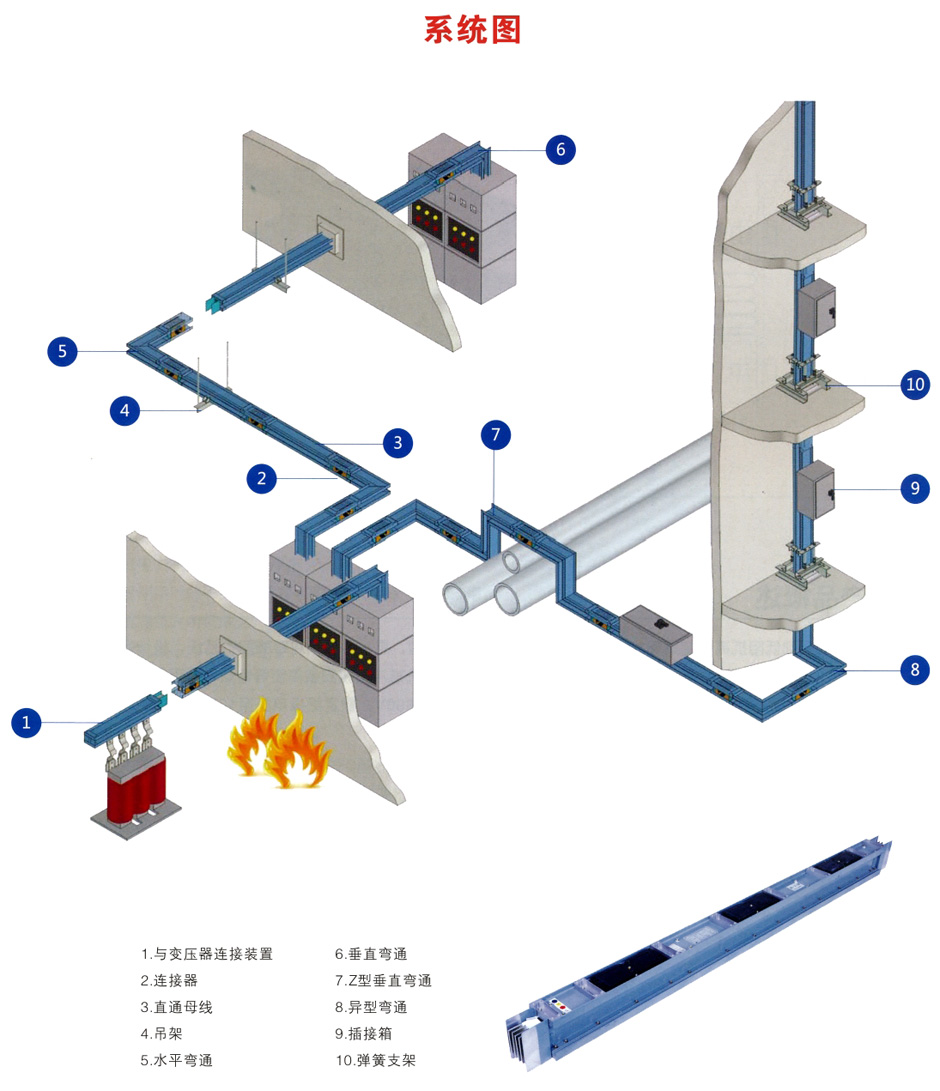 系统图

6

5

4

3

2

7

10

9

8

1

1.与变压器连接装置
2.连接器
3.直通母线
4.吊架
5.水平弯通

6.垂直弯通
7.Z型垂直弯通
8.异型弯通
9.插接箱
10.弹簧支架